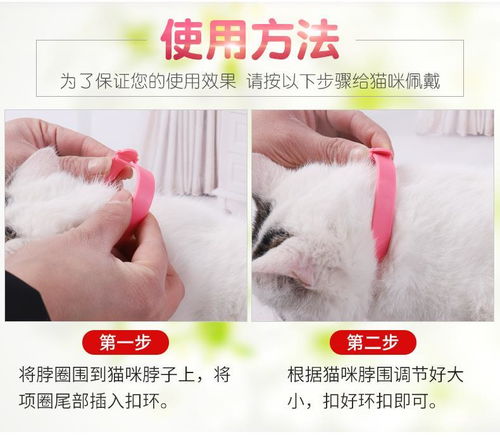 使用方法

为了保证您的使用效果 请按以下步骤给猫咪佩戴

第一步

将脖圈围到猫咪脖子上，将项圈尾部插入扣环。

第二步

根据猫咪脖围调节好大小，扣好环扣即可。